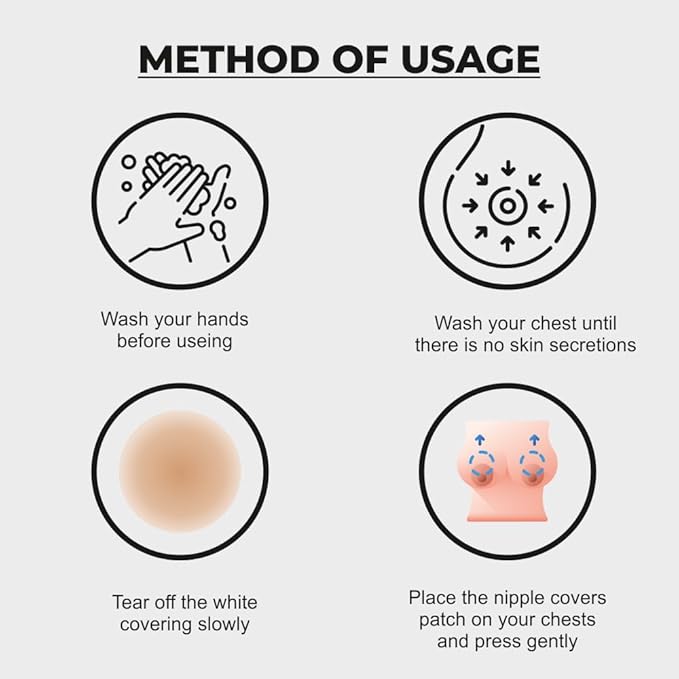 METHOD OF USAGE

Wash your hands before useing

Wash your chest until there is no skin secretions

Tear off the white covering slowly

Place the nipple covers patch on your chests and press gently